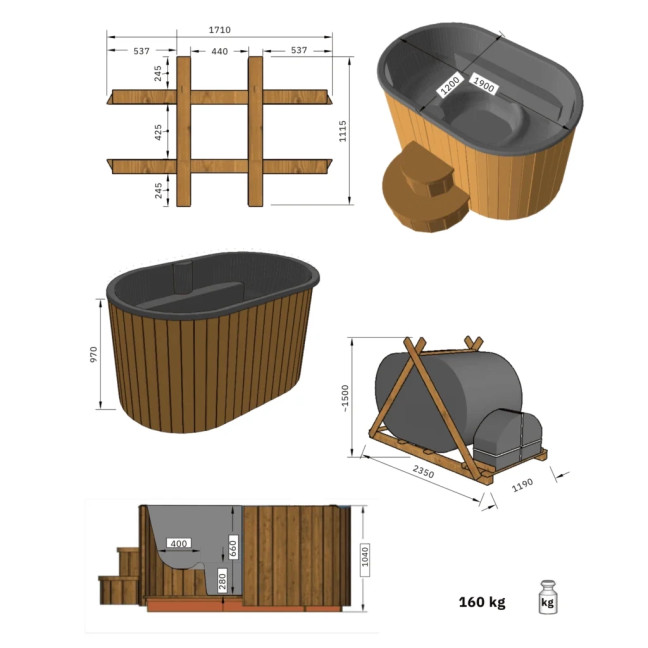 1710
537
440
537
245
425
245
1115
1200
1900
970
~1500
2350
1190
400
660
280
1040
160 kg
kg