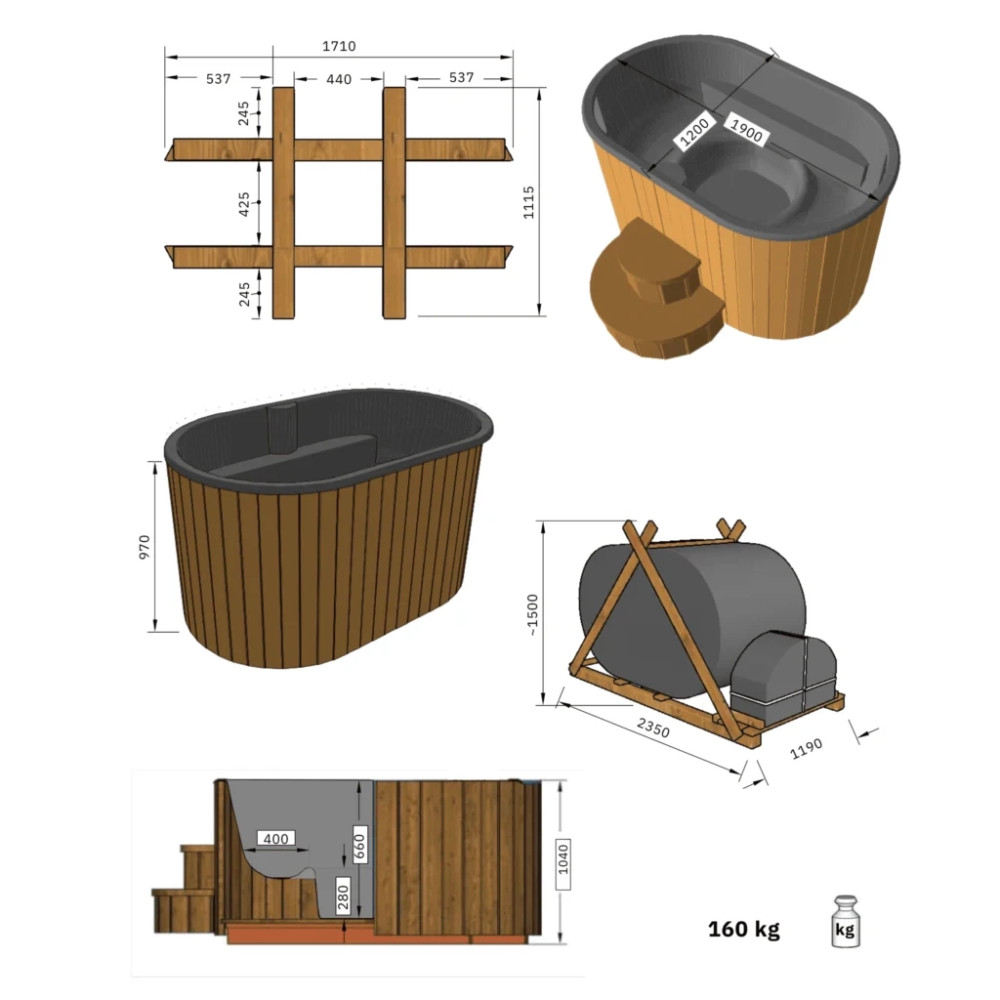 1710
537
440
537
245
425
245
1115
1200
1900
970
~1500
2350
1190
400
660
280
1040
160 kg
kg